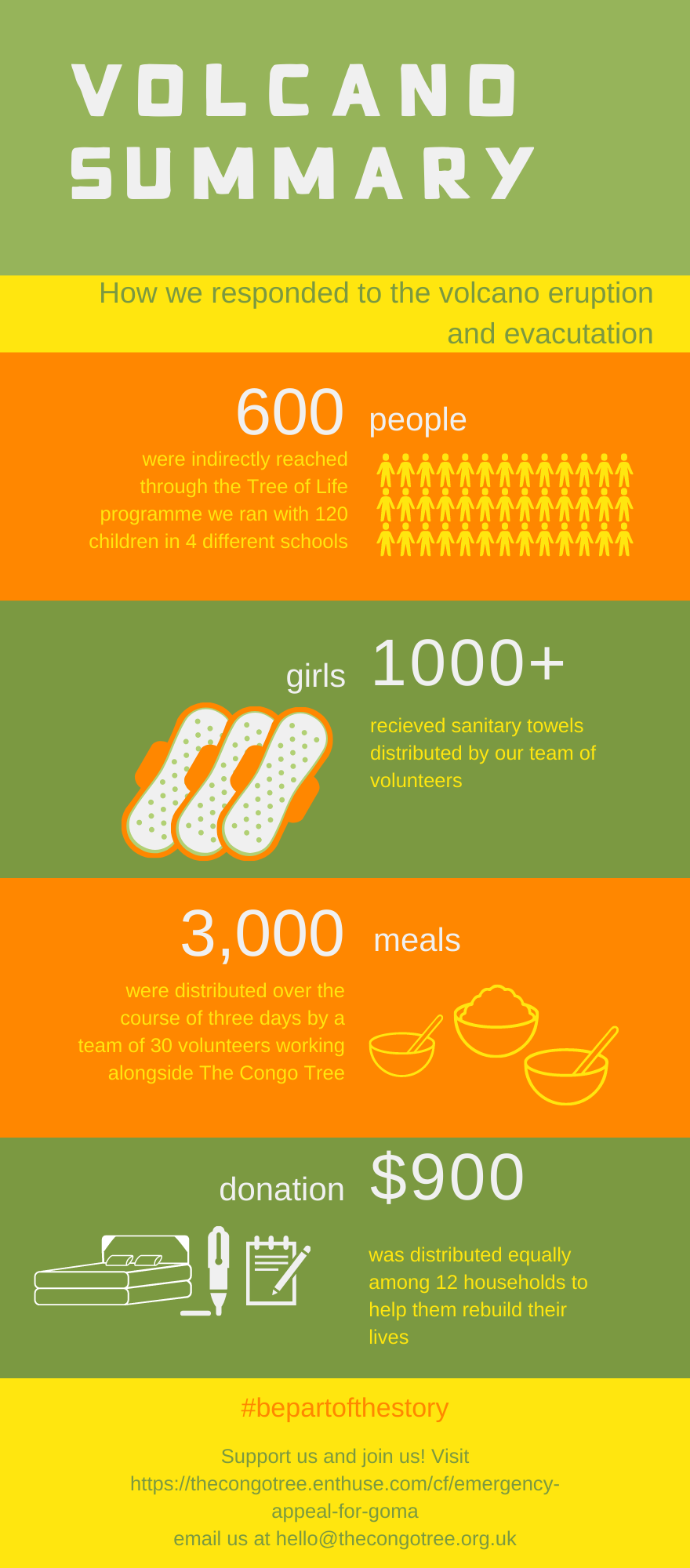 VOLCANO SUMMARY

How we responded to the volcano eruption and evacutation

600 people

were indirectly reached through the Tree of Life programme we ran with 120 children in 4 different schools

girls 1000+

recieved sanitary towels distributed by our team of volunteers

3,000 meals

were distributed over the course of three days by a team of 30 volunteers working alongside The Congo Tree

donation $900

was distributed equally among 12 households to help them rebuild their lives

#bepartofthestory

Support us and join us! Visit https://thecongotree.enthuse.com/cf/emergency-appeal-for-goma
email us at hello@thecongotree.org.uk